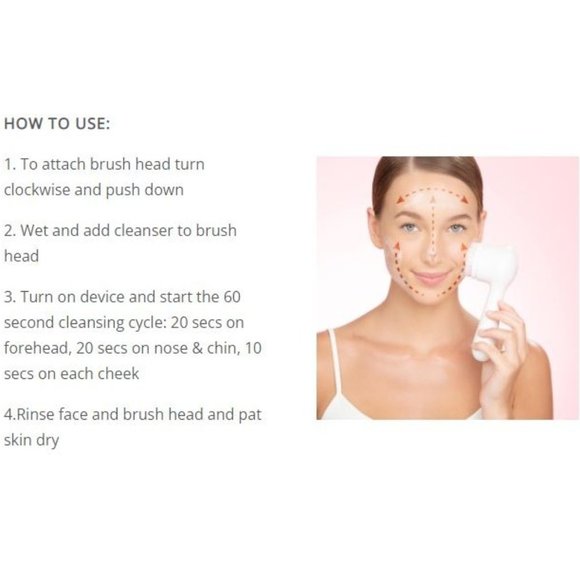 HOW TO USE:

1. To attach brush head turn clockwise and push down

2. Wet and add cleanser to brush head

3. Turn on device and start the 60 second cleansing cycle: 20 secs on forehead, 20 secs on nose & chin, 10 secs on each cheek

4.Rinse face and brush head and pat skin dry